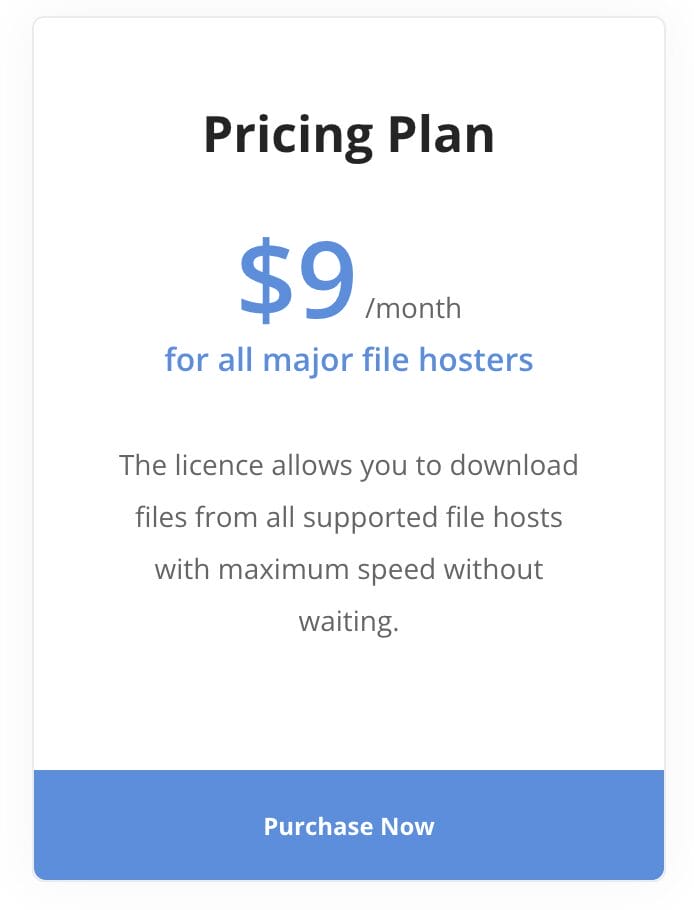 Pricing Plan

$9 /month

for all major file hosters

The licence allows you to download files from all supported file hosts with maximum speed without waiting.

Purchase Now